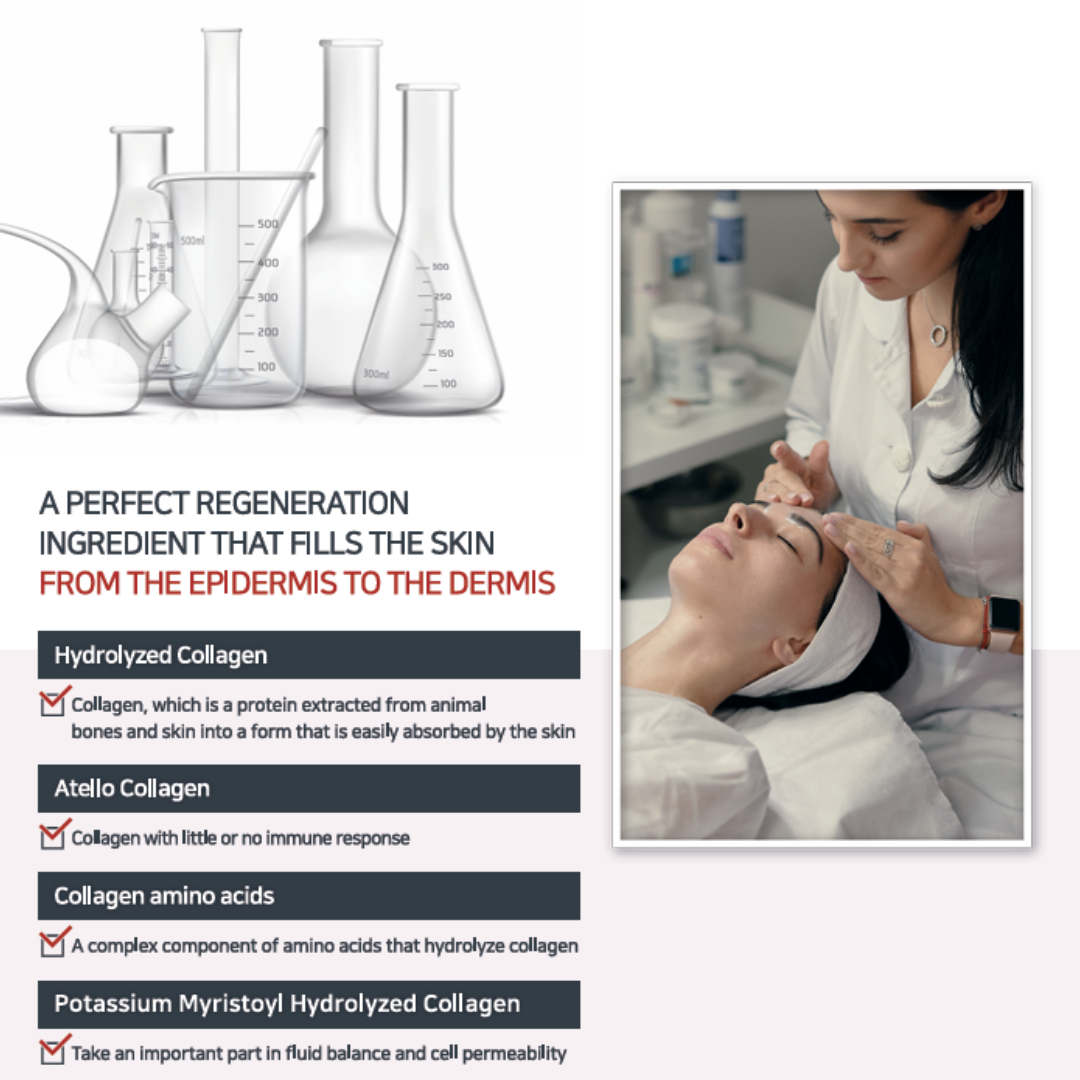 500ml
500
400
300
200
100
300
250
200
150
100
300ml

A PERFECT REGENERATION INGREDIENT THAT FILLS THE SKIN FROM THE EPIDERMIS TO THE DERMIS

Hydrolyzed Collagen

Collagen, which is a protein extracted from animal bones and skin into a form that is easily absorbed by the skin

Atello Collagen

Collagen with little or no immune response

Collagen amino acids

A complex component of amino acids that hydrolyze collagen

Potassium Myristoyl Hydrolyzed Collagen

Take an important part in fluid balance and cell permeability